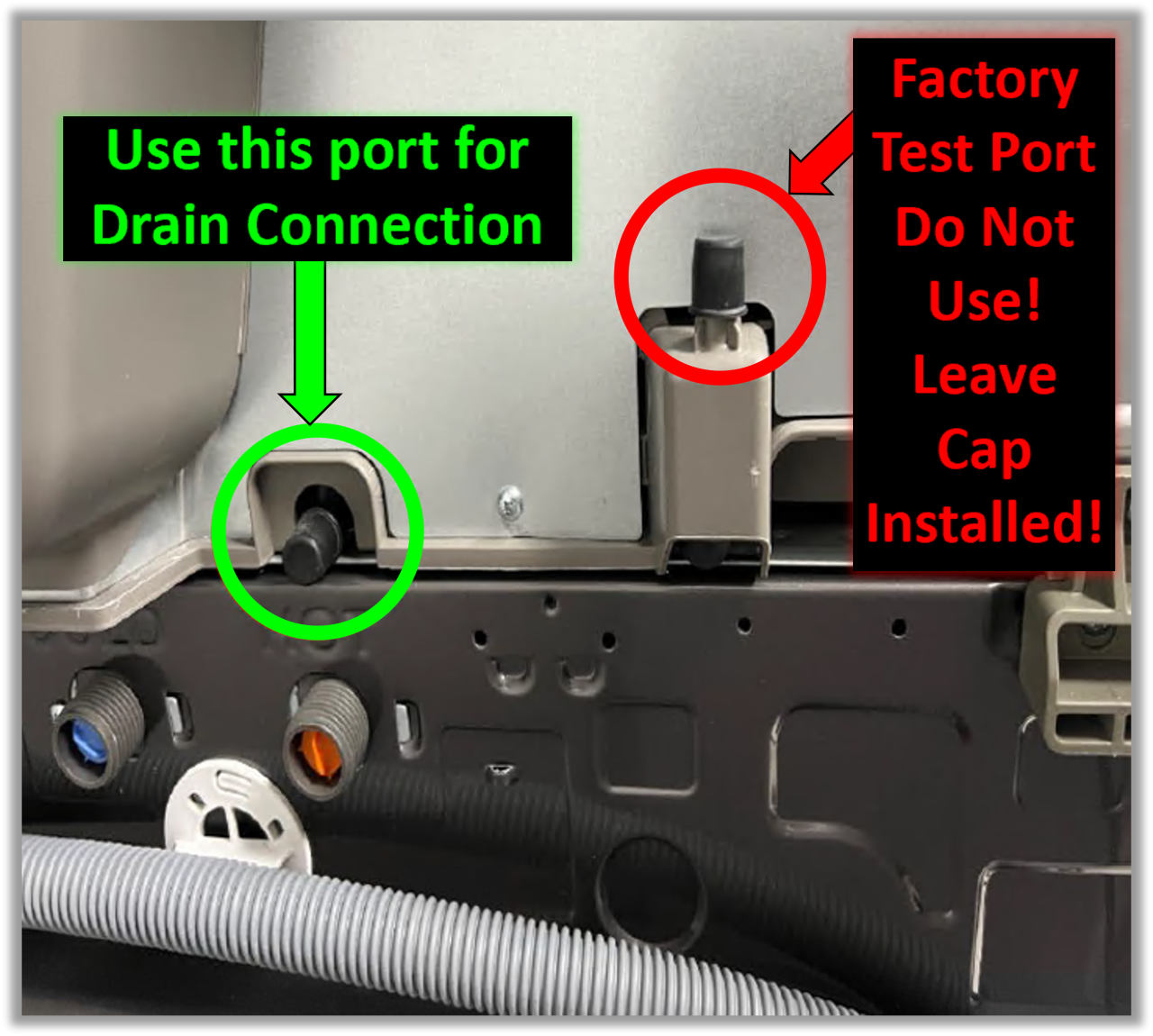 Use this port for Drain Connection

Factory Test Port Do Not Use! Leave Cap Installed!