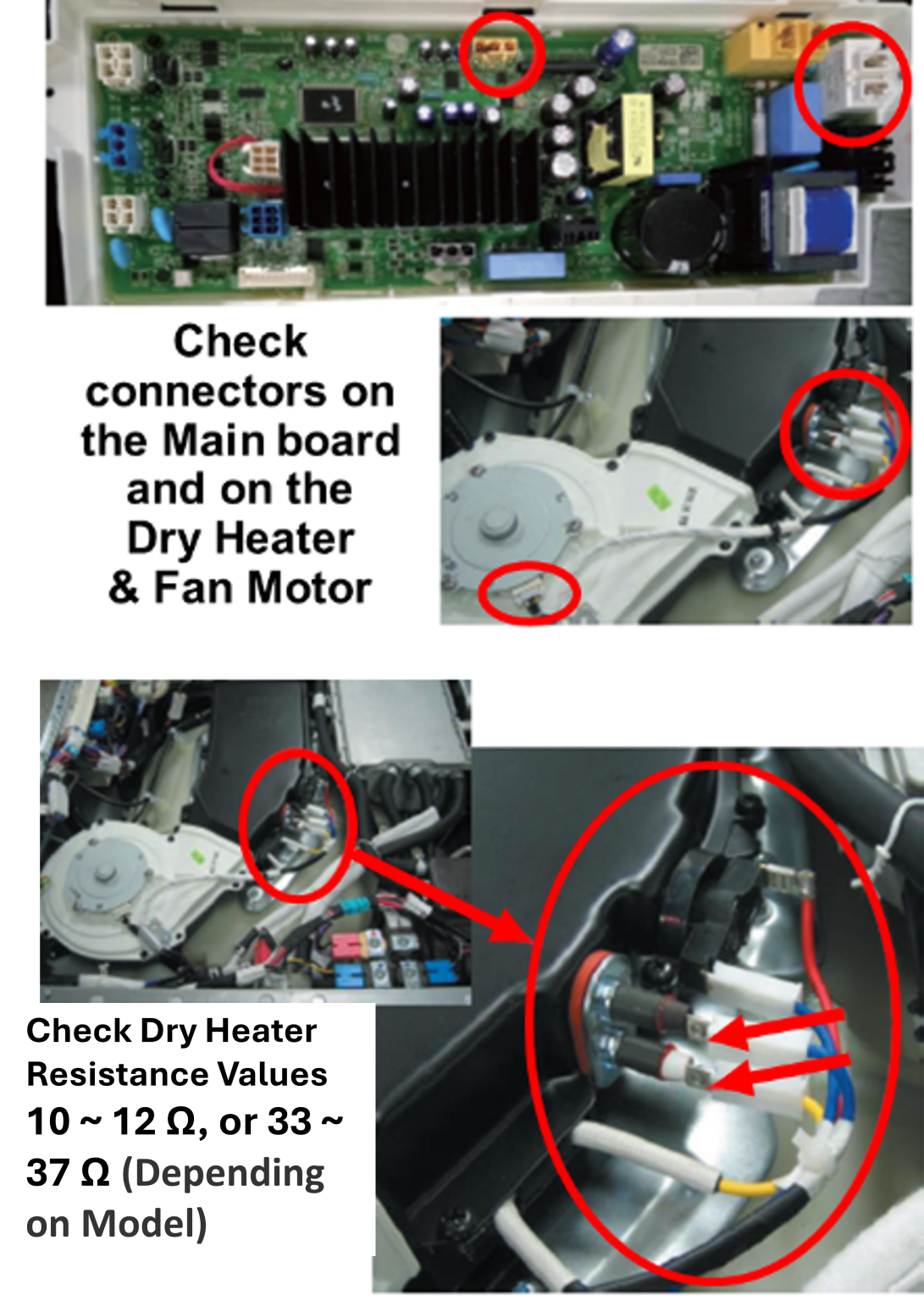 Check connectors on the Main board and on the Dry Heater & Fan Motor

Check Dry Heater Resistance Values 10 ~ 12 Ω, or 33 ~ 37 Ω (Depending on Model)