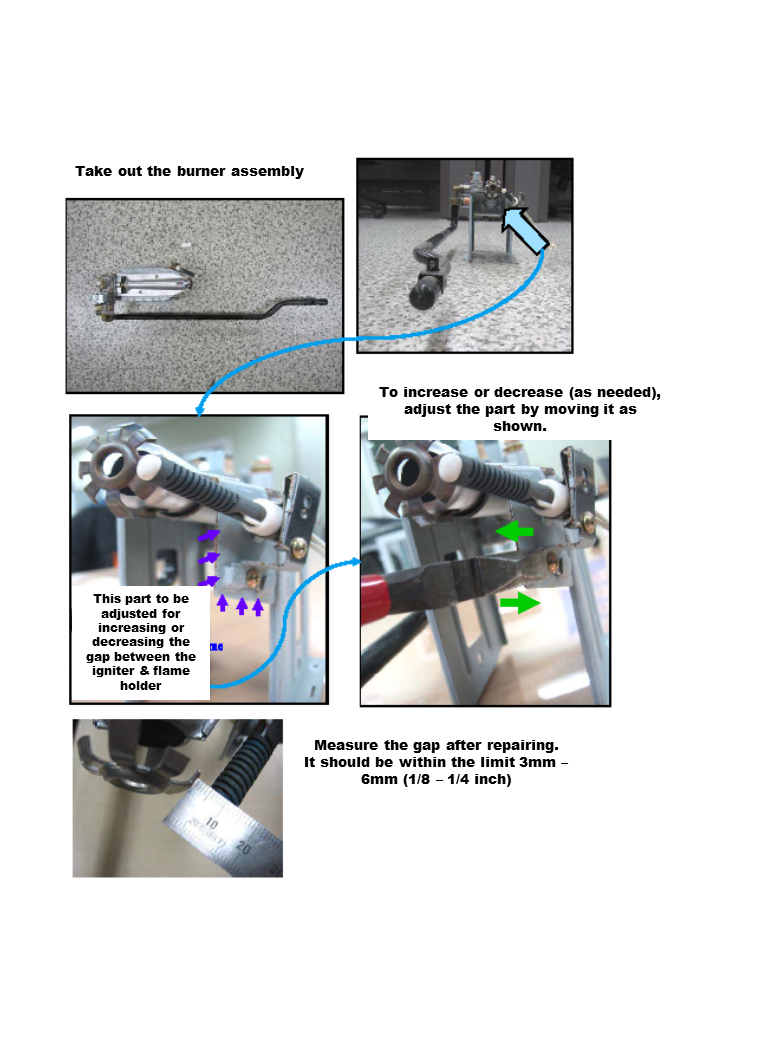 Take out the burner assembly

To increase or decrease (as needed), adjust the part by moving it as shown.

This part to be adjusted for increasing or decreasing the gap between the igniter & flame holder

Measure the gap after repairing. It should be within the limit 3mm – 6mm (1/8 – 1/4 inch)

10

20