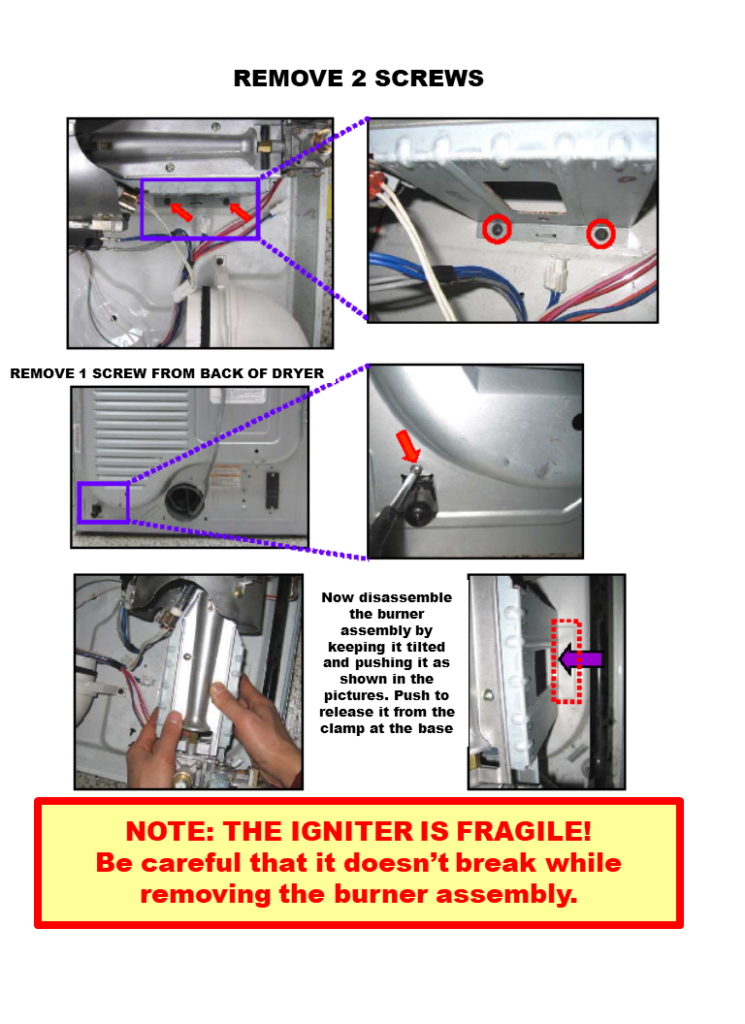 REMOVE 2 SCREWS

REMOVE 1 SCREW FROM BACK OF DRYER

Now disassemble the burner assembly by keeping it tilted and pushing it as shown in the pictures. Push to release it from the clamp at the base

NOTE: THE IGNITER IS FRAGILE!
Be careful that it doesn't break while removing the burner assembly.