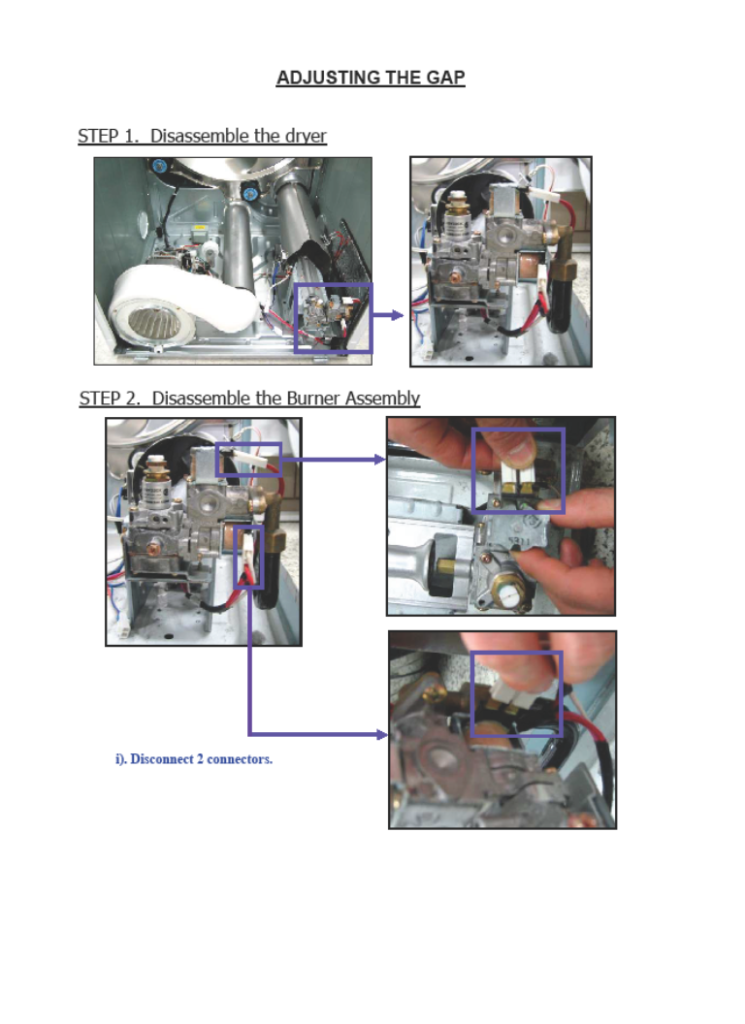 ADJUSTING THE GAP

STEP 1. Disassemble the dryer

STEP 2. Disassemble the Burner Assembly

i). Disconnect 2 connectors.